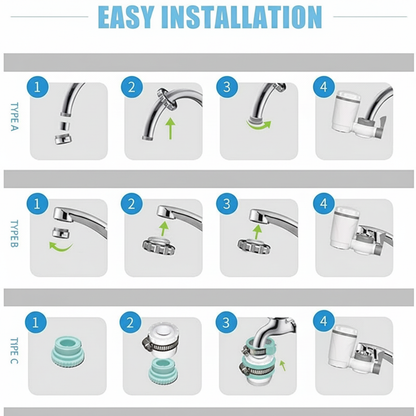 EASY INSTALLATION

TYPE A
1
2
3
4

TYPE B
1
2
3
4

TYPE C
1
2
3
4